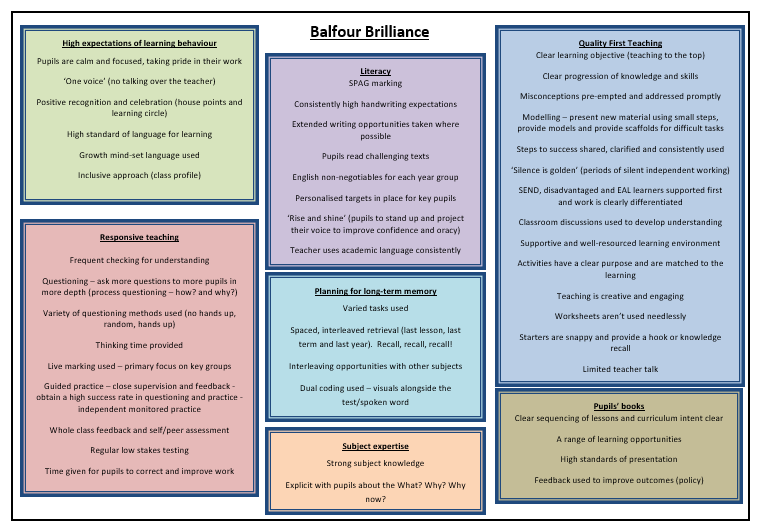 Balfour Brilliance

High expectations of learning behaviour

Pupils are calm and focused, taking pride in their work

'One voice' (no talking over the teacher)

Positive recognition and celebration (house points and learning circle)

High standard of language for learning

Growth mind-set language used

Inclusive approach (class profile)

Responsive teaching

Frequent checking for understanding

Questioning – ask more questions to more pupils in more depth (process questioning – how? and why?)

Variety of questioning methods used (no hands up, random, hands up)

Thinking time provided

Live marking used – primary focus on key groups

Guided practice – close supervision and feedback - obtain a high success rate in questioning and practice - independent monitored practice

Whole class feedback and self/peer assessment

Regular low stakes testing

Time given for pupils to correct and improve work

Literacy
SPAG marking

Consistently high handwriting expectations

Extended writing opportunities taken where possible

Pupils read challenging texts

English non-negotiables for each year group

Personalised targets in place for key pupils

'Rise and shine' (pupils to stand up and project their voice to improve confidence and oracy)

Teacher uses academic language consistently

Planning for long-term memory

Varied tasks used

Spaced, interleaved retrieval (last lesson, last term and last year). Recall, recall, recall!

Interleaving opportunities with other subjects

Dual coding used – visuals alongside the test/spoken word

Subject expertise

Strong subject knowledge

Explicit with pupils about the What? Why? Why now?

Quality First Teaching
Clear learning objective (teaching to the top)

Clear progression of knowledge and skills

Misconceptions pre-empted and addressed promptly

Modelling – present new material using small steps, provide models and provide scaffolds for difficult tasks

Steps to success shared, clarified and consistently used

'Silence is golden' (periods of silent independent working)

SEND, disadvantaged and EAL learners supported first and work is clearly differentiated

Classroom discussions used to develop understanding

Supportive and well-resourced learning environment

Activities have a clear purpose and are matched to the learning

Teaching is creative and engaging

Worksheets aren't used needlessly

Starters are snappy and provide a hook or knowledge recall

Limited teacher talk

Pupils' books
Clear sequencing of lessons and curriculum intent clear

A range of learning opportunities

High standards of presentation

Feedback used to improve outcomes (policy)